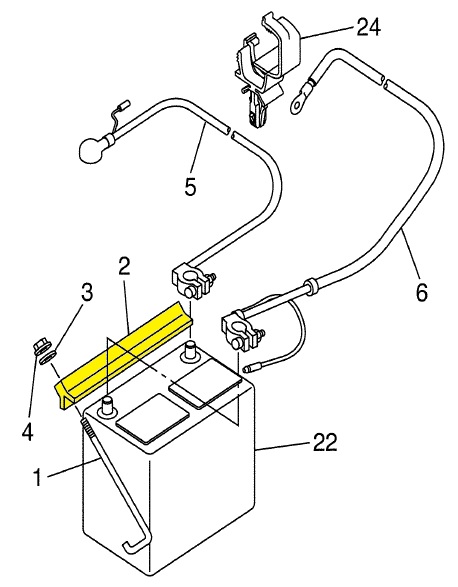 24
5
2
3
6
4
22
1